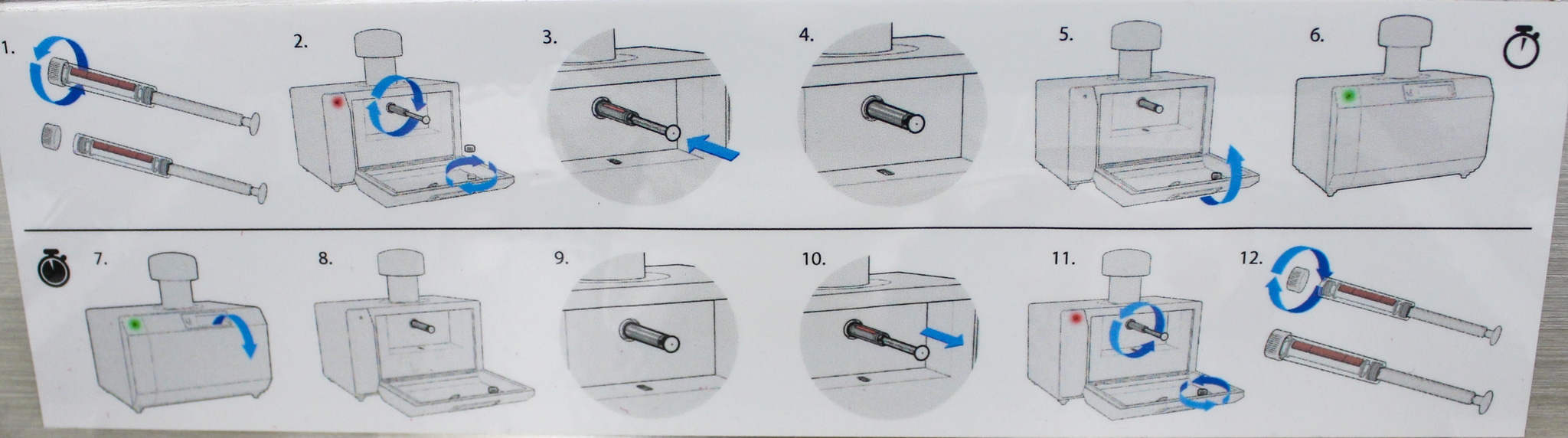 1.

2.

3.

4.

5.

6.

7.

8.

9.

10.

11.

12.